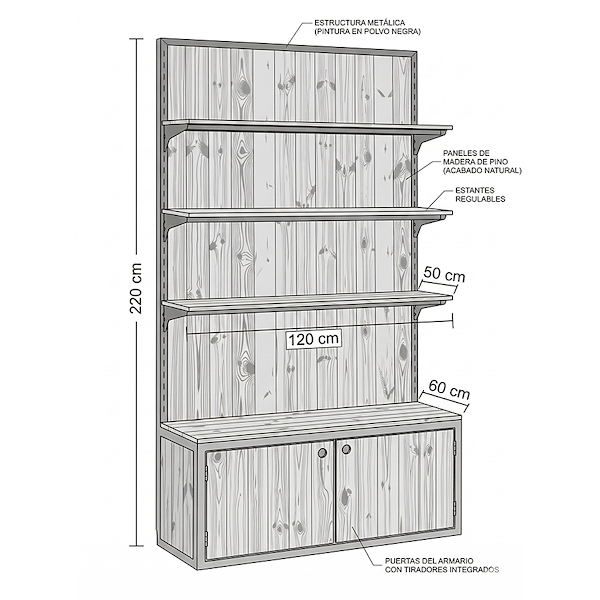 ESTRUCTURA METÁLICA
(PINTURA EN POLVO NEGRA)

PANELES DE MADERA DE PINO (ACABADO NATURAL)

ESTANTES REGULABLES

220 cm

50 cm

120 cm

60 cm

PUERTAS DEL ARMARIO CON TIRADORES INTEGRADOS