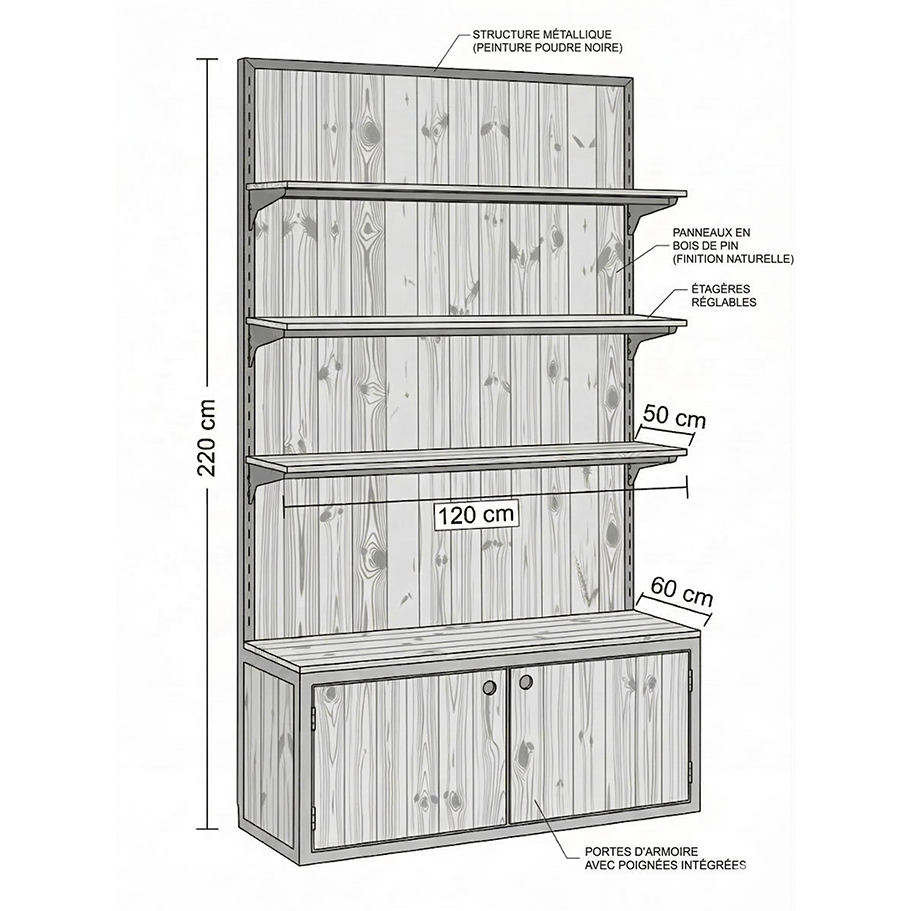 STRUCTURE MÉTALLIQUE
(PEINTURE POUDRE NOIRE)

PANNEAUX EN
BOIS DE PIN
(FINITION NATURELLE)

ÉTAGÈRES
RÉGLABLES

220 cm

50 cm

120 cm

60 cm

PORTES D'ARMOIRE
AVEC POIGNÉES INTÉGRÉES