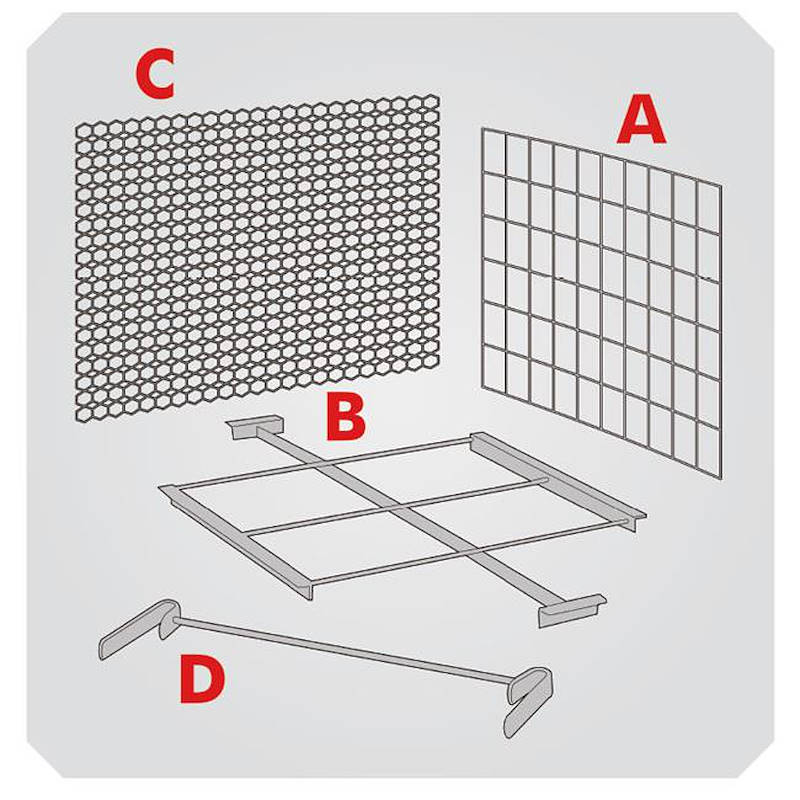 C

A

B

D